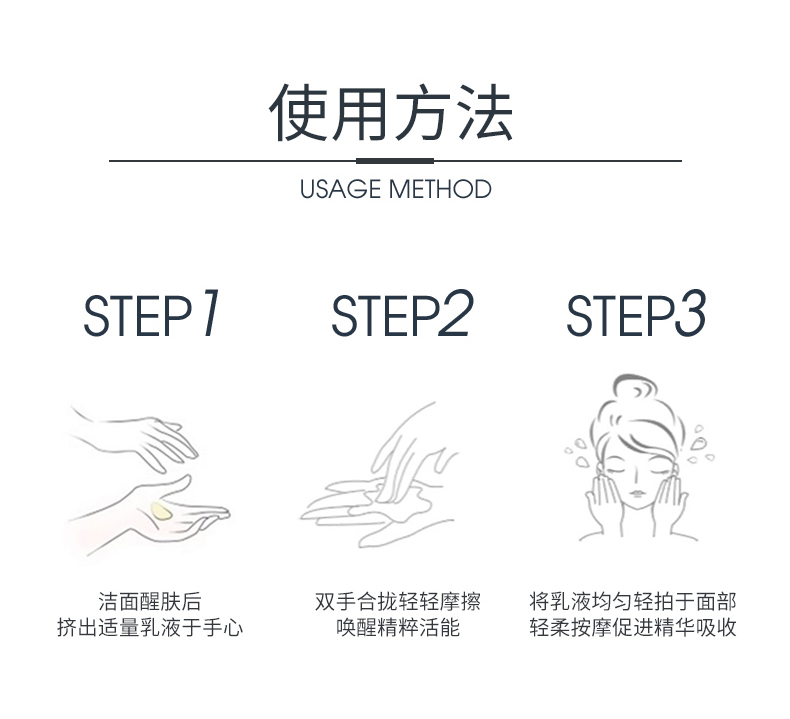 使用方法

USAGE METHOD

STEP1

洁面醒肤后
挤出适量乳液于手心

STEP2

双手合拢轻轻摩擦
唤醒精粹活能

STEP3

将乳液均匀轻拍于面部
轻柔按摩促进精华吸收